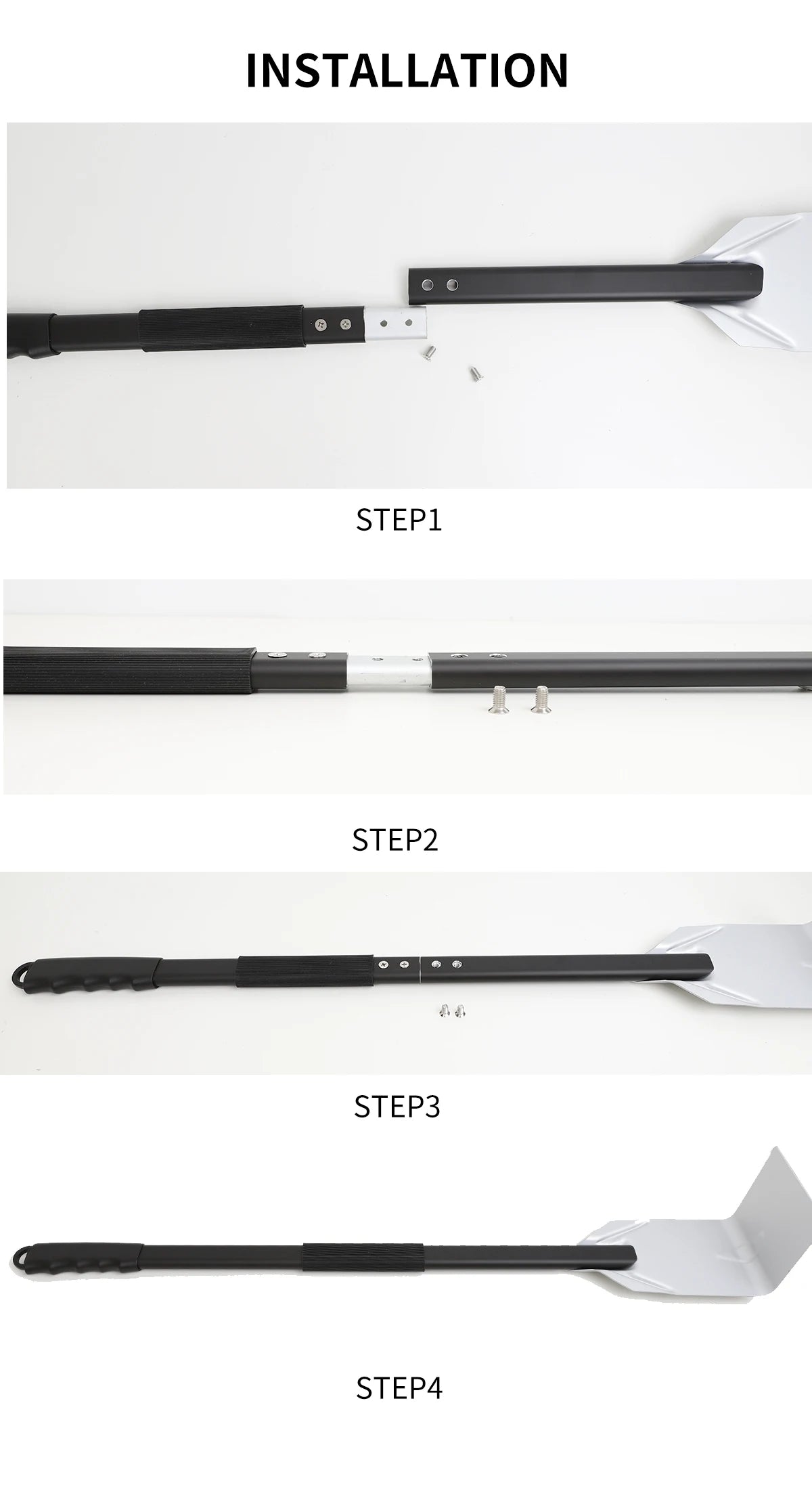 INSTALLATION

STEP1

STEP2

STEP3

STEP4