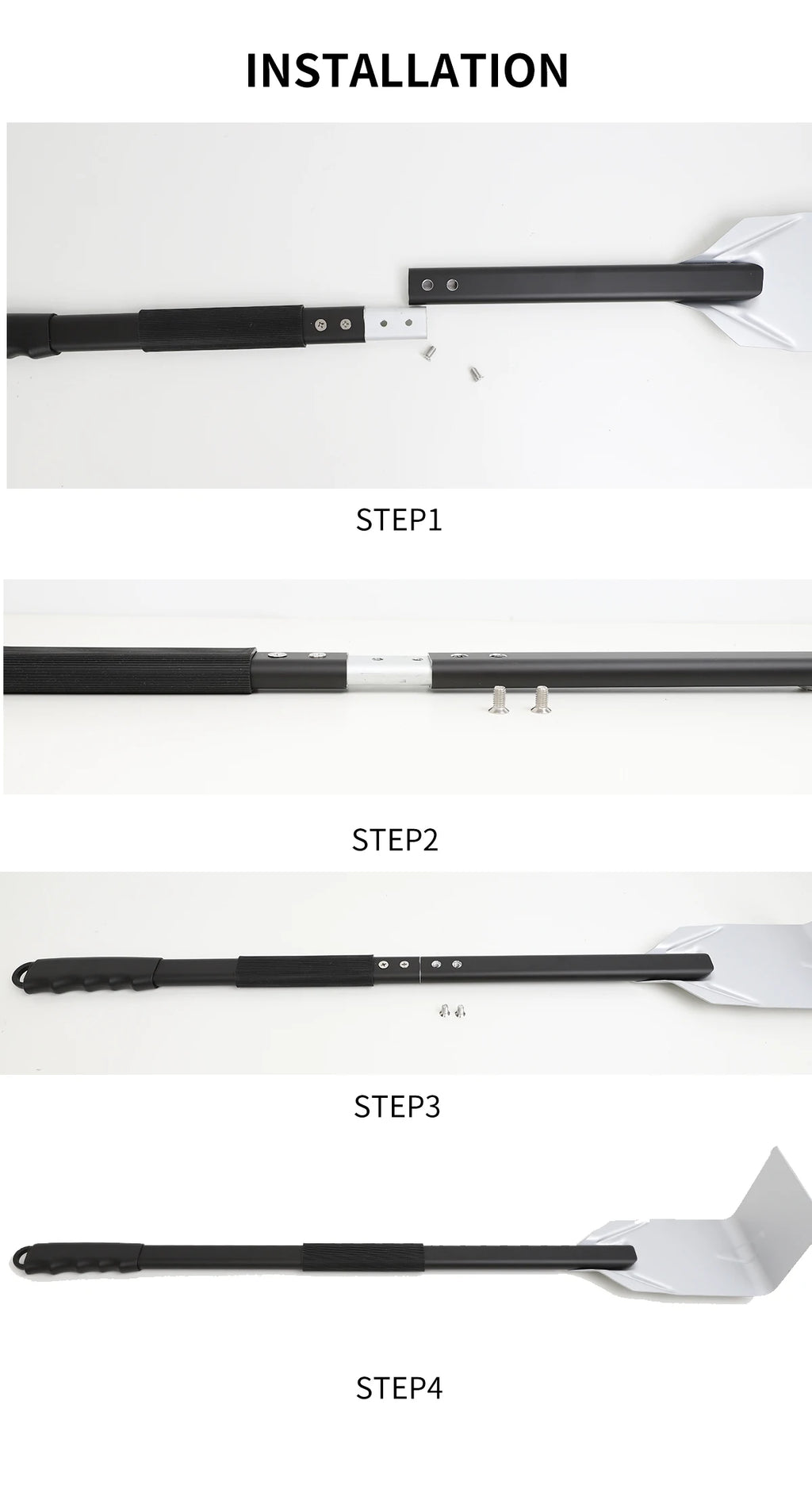 INSTALLATION

STEP1

STEP2

STEP3

STEP4