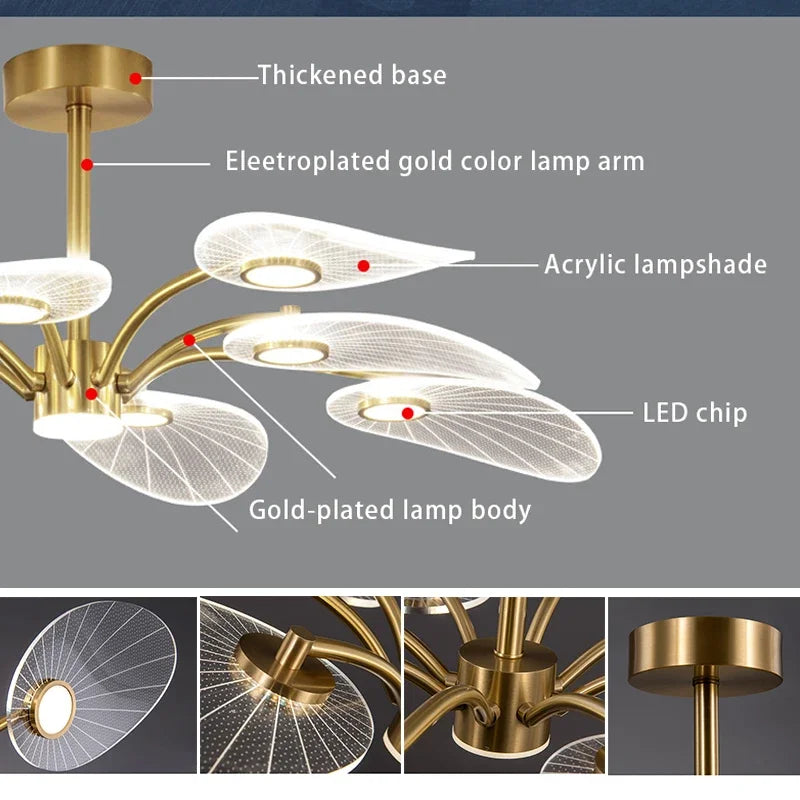 Thickened base

Eleetroplated gold color lamp arm

Acrylic lampshade

LED chip

Gold-plated lamp body