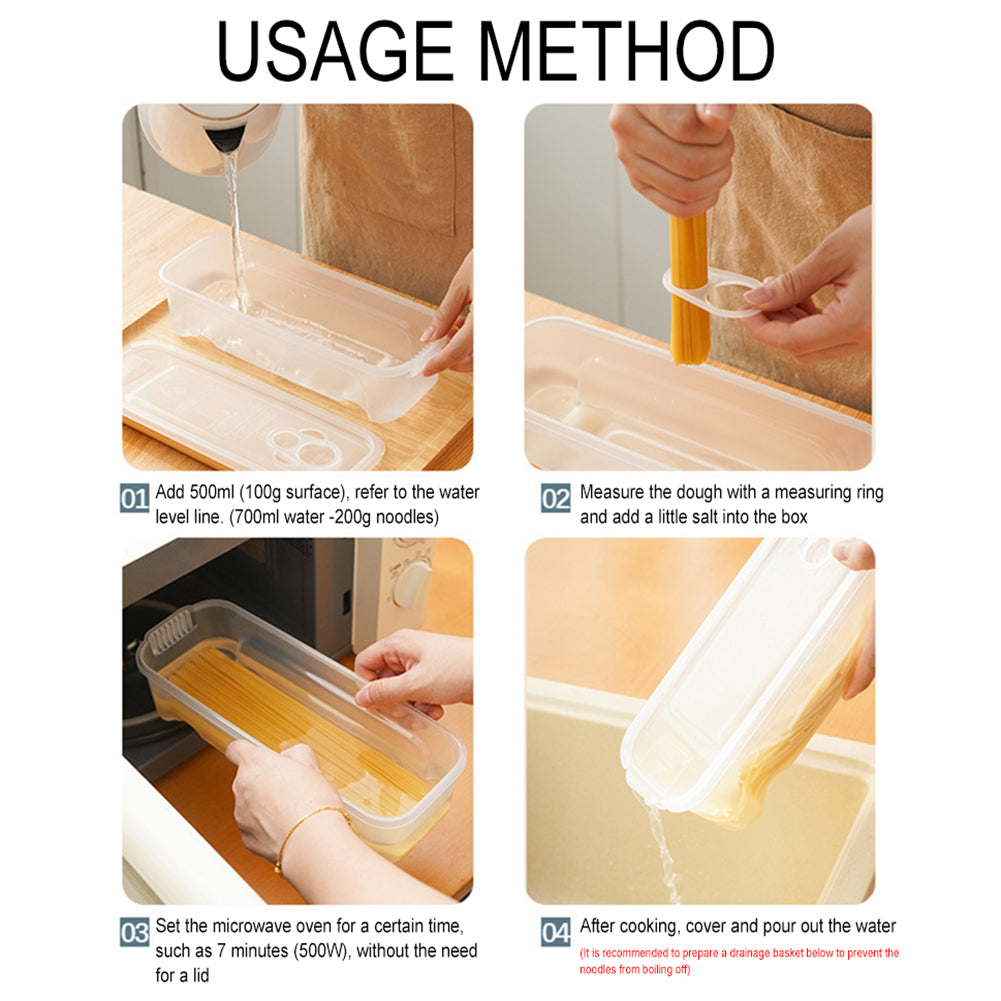 USAGE METHOD

01 Add 500ml (100g surface), refer to the water level line. (700ml water -200g noodles)

02 Measure the dough with a measuring ring and add a little salt into the box

03 Set the microwave oven for a certain time, such as 7 minutes (500W), without the need for a lid

04 After cooking, cover and pour out the water
(It is recommended to prepare a drainage basket below to prevent the noodles from boiling off)