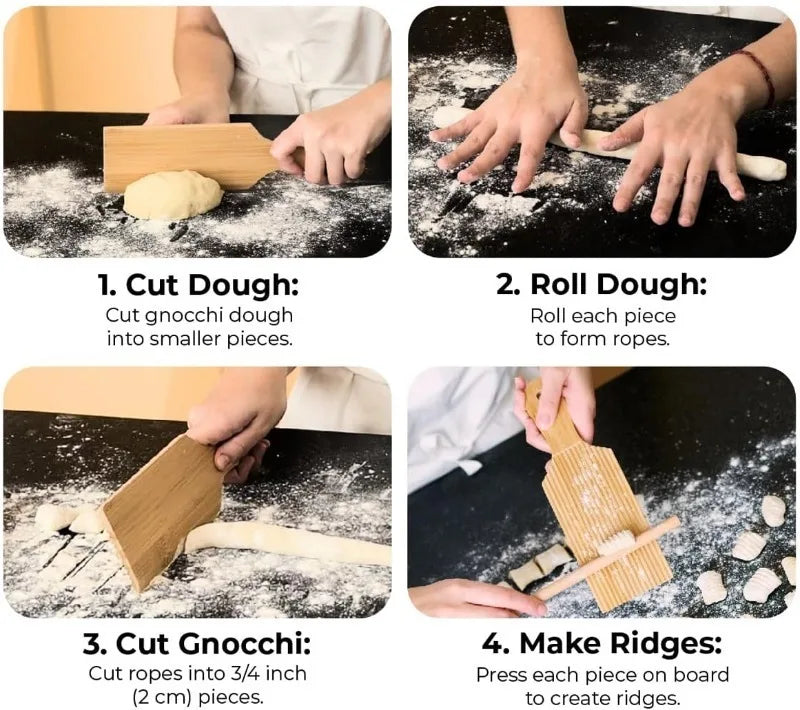 1. Cut Dough:
Cut gnocchi dough into smaller pieces.

2. Roll Dough:
Roll each piece to form ropes.

3. Cut Gnocchi:
Cut ropes into 3/4 inch (2 cm) pieces.

4. Make Ridges:
Press each piece on board to create ridges.