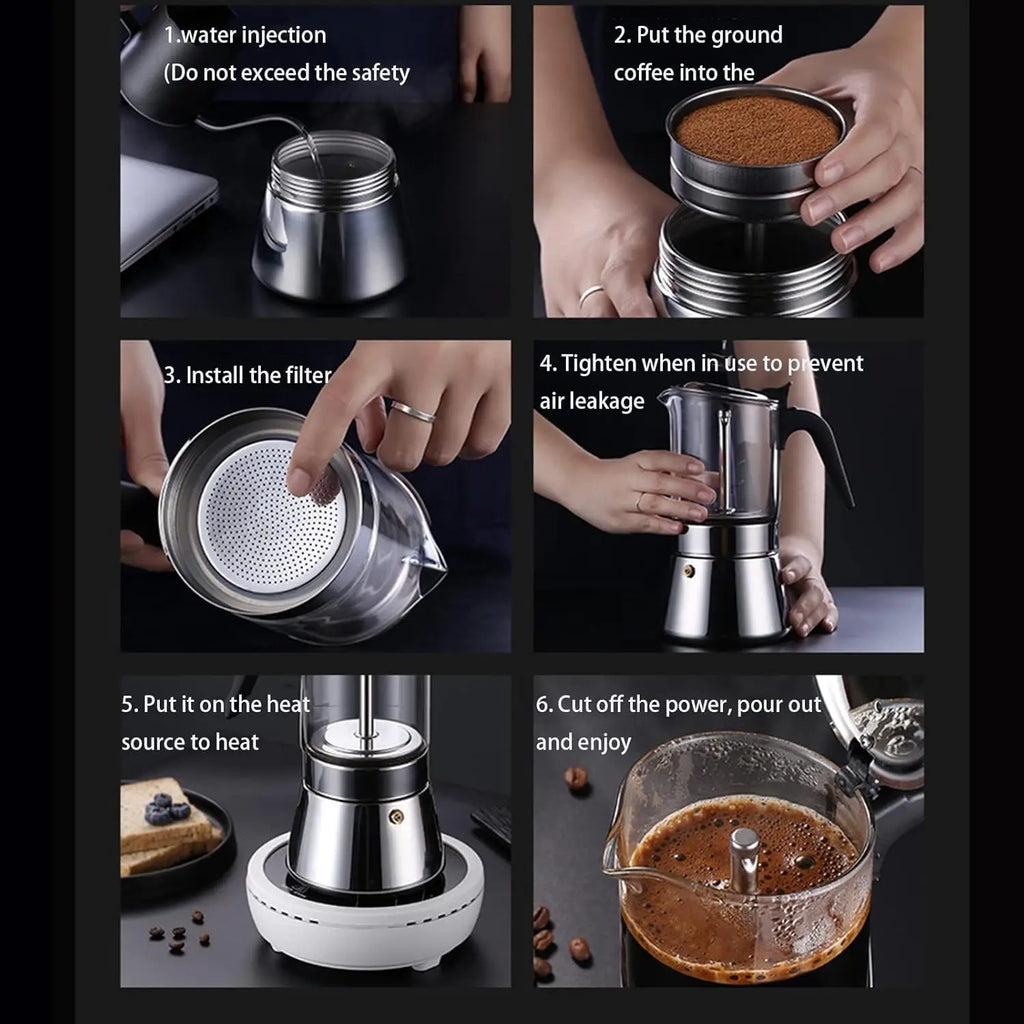 1.water injection
(Do not exceed the safety

2. Put the ground
coffee into the

3. Install the filter

4. Tighten when in use to prevent
air leakage

5. Put it on the heat
source to heat

6. Cut off the power, pour out
and enjoy