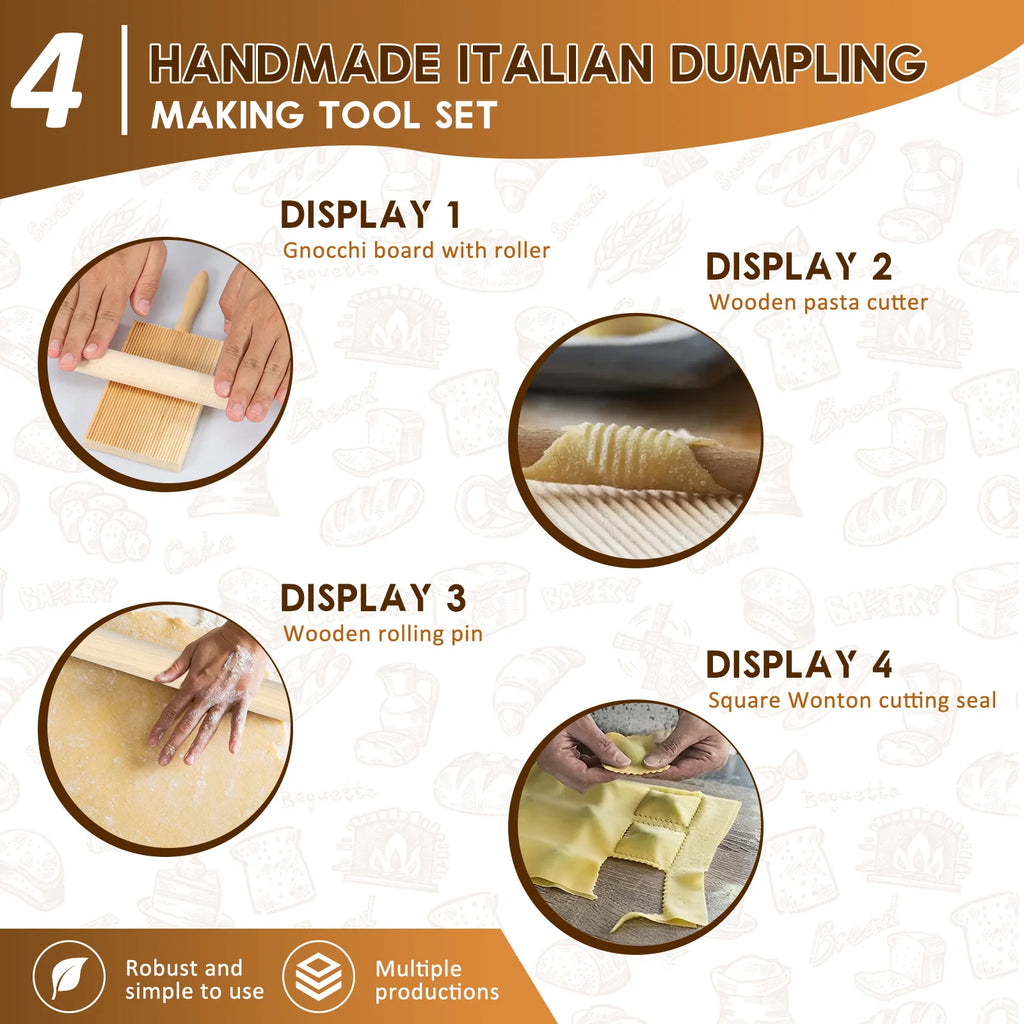 4

HANDMADE ITALIAN DUMPLING
MAKING TOOL SET

DISPLAY 1
Gnocchi board with roller

DISPLAY 2
Wooden pasta cutter

DISPLAY 3
Wooden rolling pin

DISPLAY 4
Square Wonton cutting seal

Robust and simple to use

Multiple productions