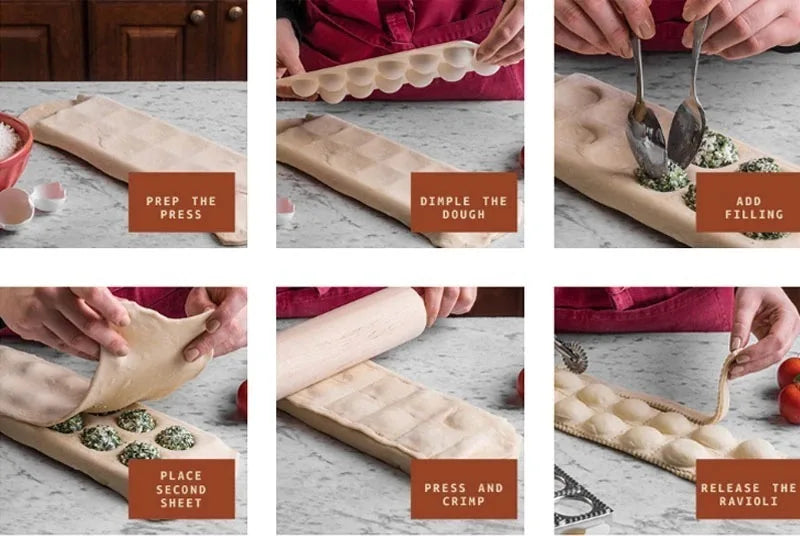 PREP THE PRESS

DIMPLE THE DOUGH

ADD FILLING

PLACE SECOND SHEET

PRESS AND CRIMP

RELEASE THE RAVIOLI