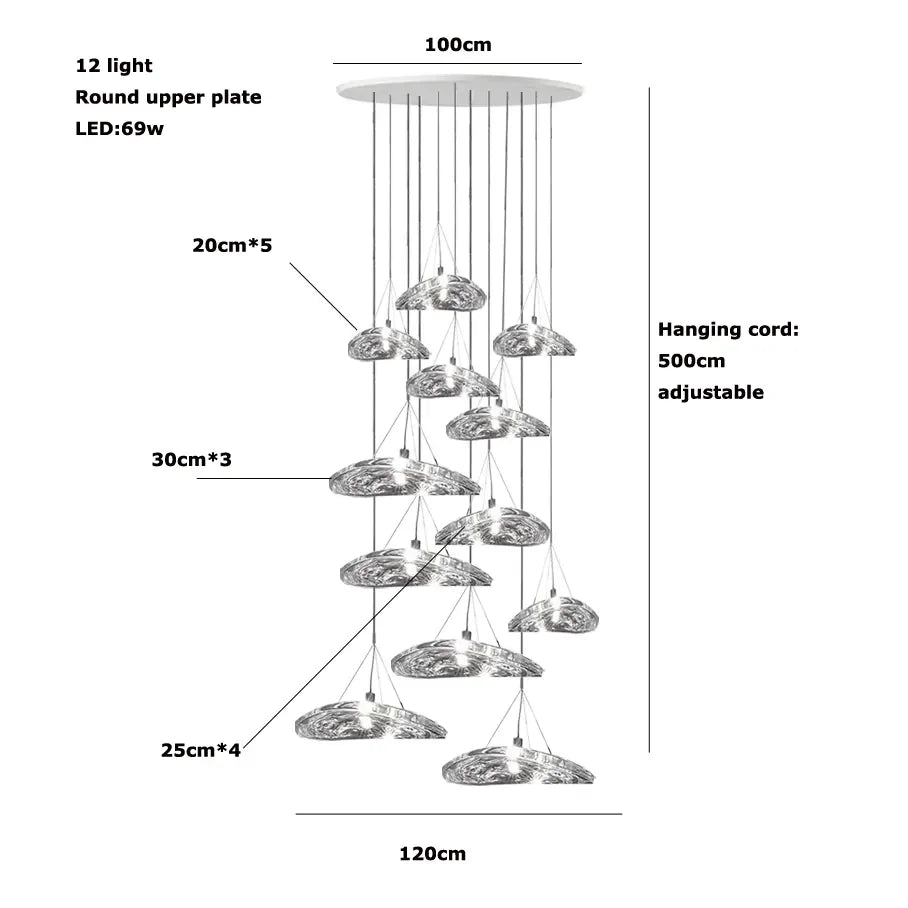 12 light
Round upper plate
LED:69w

100cm

20cm*5

Hanging cord:
500cm
adjustable

30cm*3

25cm*4

120cm