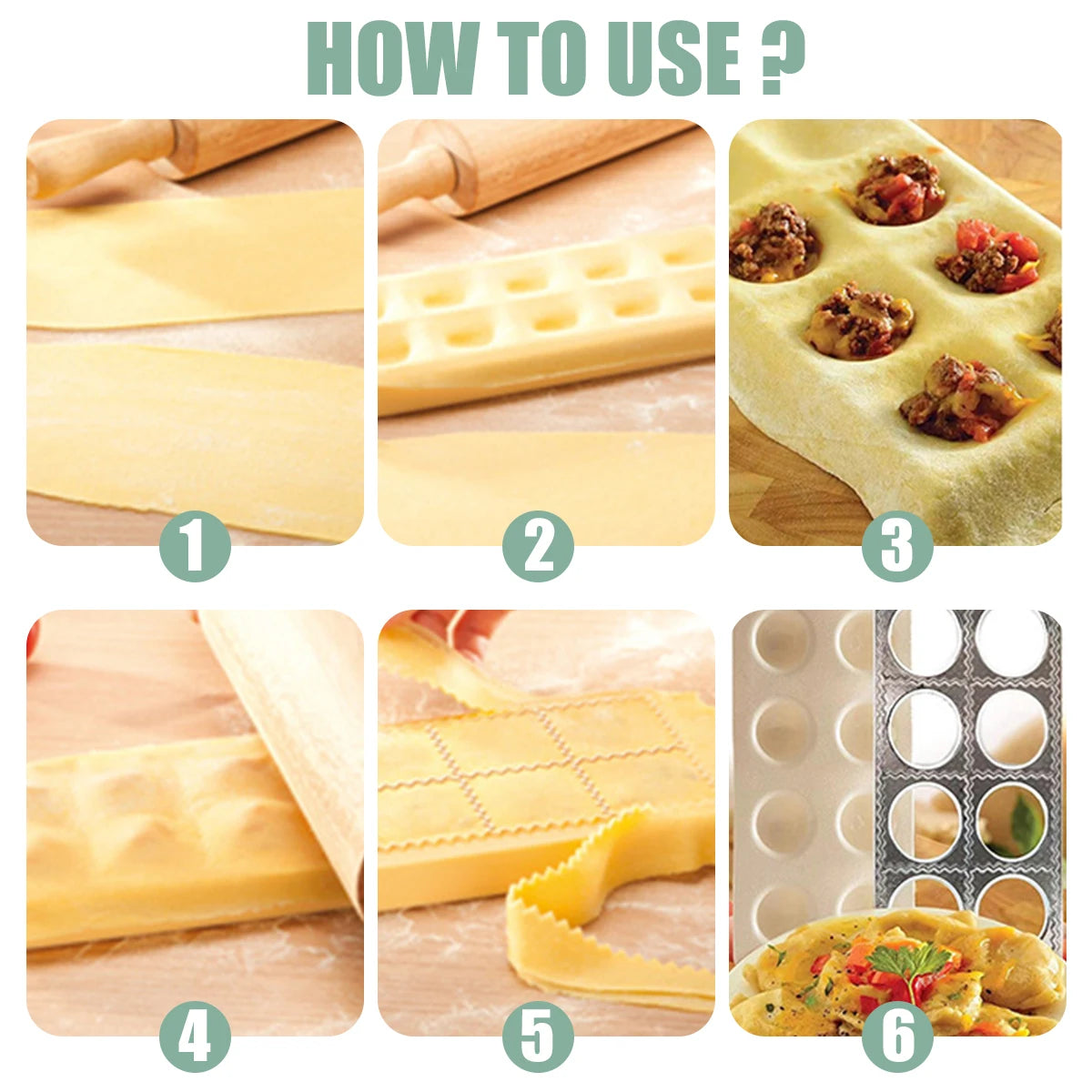 HOW TO USE ?

1

2

3

4

5

6